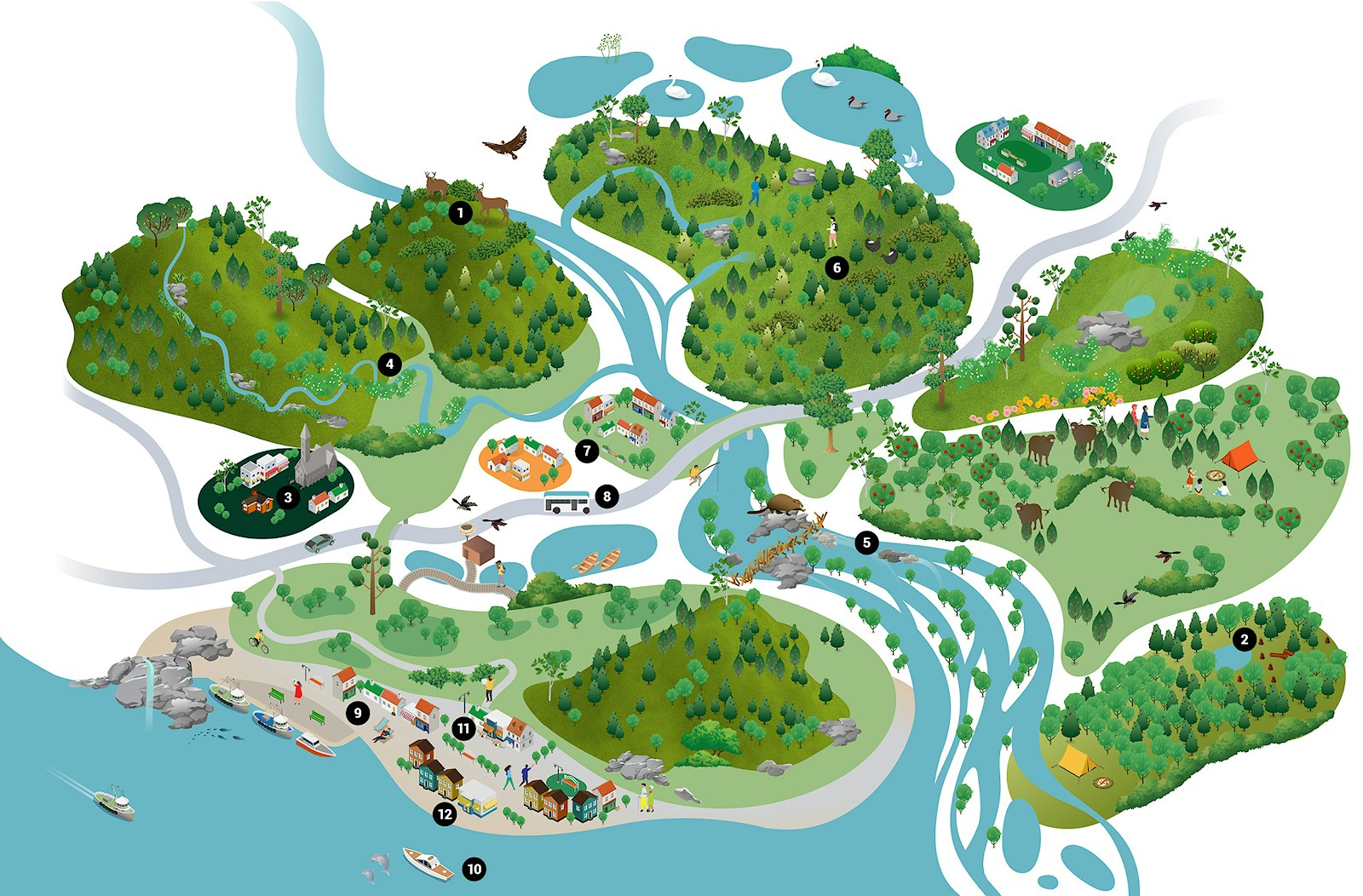 1
2
3
4
5
6
7
8
9
10
11
12